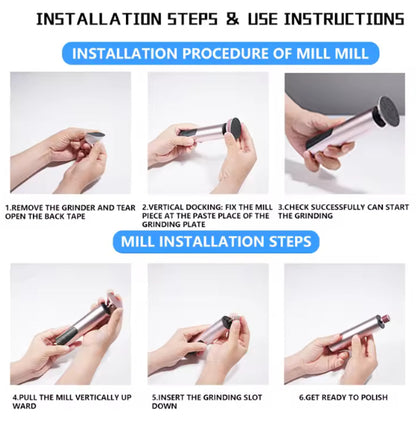 INSTALLATION STEPS & USE INSTRUCTIONS

INSTALLATION PROCEDURE OF MILL MILL

1.REMOVE THE GRINDER AND TEAR OPEN THE BACK TAPE

2.VERTICAL DOCKING: FIX THE MILL PIECE AT THE PASTE PLACE OF THE GRINDING PLATE

3.CHECK SUCCESSFULLY CAN START THE GRINDING

MILL INSTALLATION STEPS

4.PULL THE MILL VERTICALLY UP WARD

5.INSERT THE GRINDING SLOT DOWN

6.GET READY TO POLISH